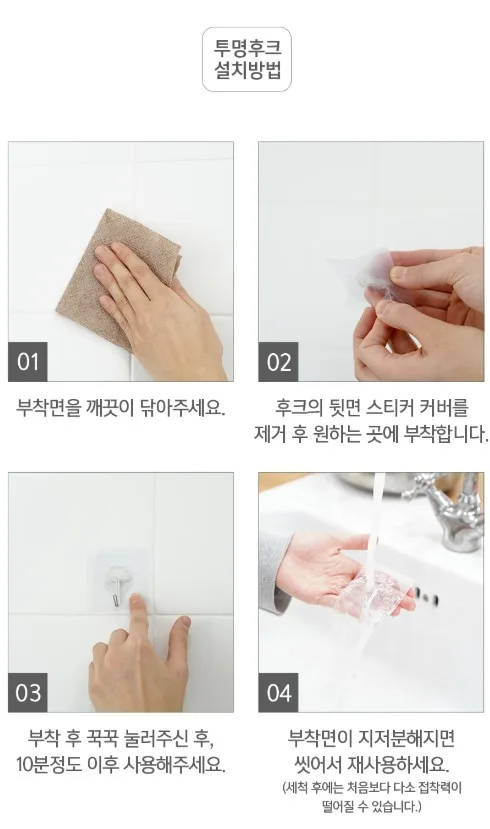 투명후크
설치방법

01

부착면을 깨끗이 닦아주세요.

02

후크의 뒷면 스티커 커버를 제거 후 원하는 곳에 부착합니다.

03

부착 후 꾹꾹 눌러주신 후, 10분정도 이후 사용해주세요.

04

부착면이 지저분해지면 씻어서 재사용하세요.
(세척 후에는 처음보다 다소 접착력이 떨어질 수 있습니다.)