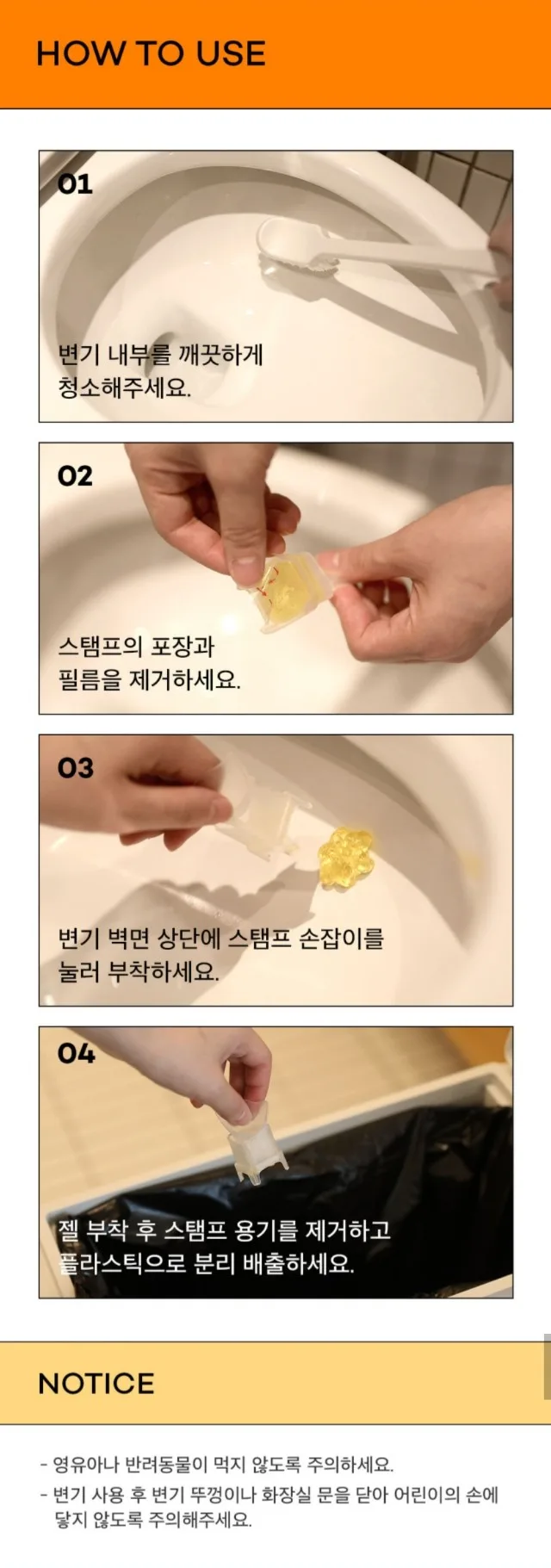 HOW TO USE

01

변기 내부를 깨끗하게 청소해주세요.

02

스탬프의 포장과 필름을 제거하세요.

03

변기 벽면 상단에 스탬프 손잡이를 눌러 부착하세요.

04

젤 부착 후 스탬프 용기를 제거하고 플라스틱으로 분리 배출하세요.

NOTICE

- 영유아나 반려동물이 먹지 않도록 주의하세요.
- 변기 사용 후 변기 뚜껑이나 화장실 문을 닫아 어린이의 손에 닿지 않도록 주의해주세요.