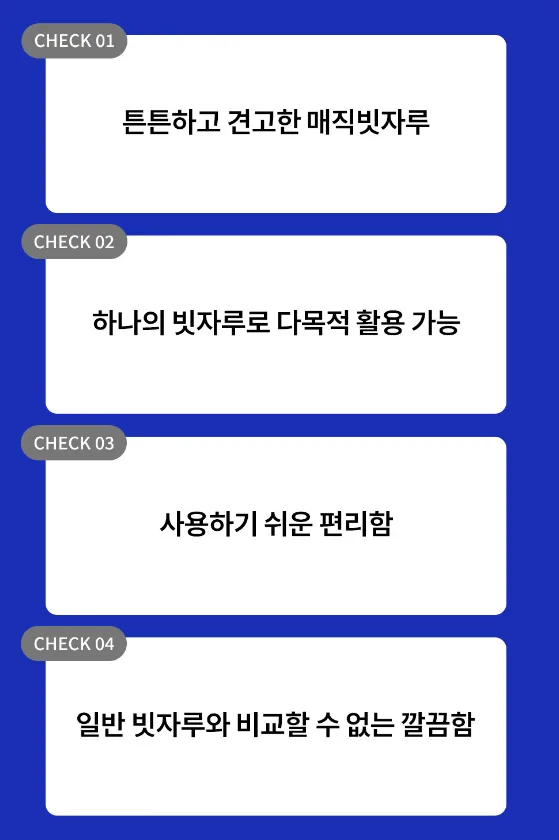 CHECK 01

튼튼하고 견고한 매직빗자루

CHECK 02

하나의 빗자루로 다목적 활용 가능

CHECK 03

사용하기 쉬운 편리함

CHECK 04

일반 빗자루와 비교할 수 없는 깔끔함