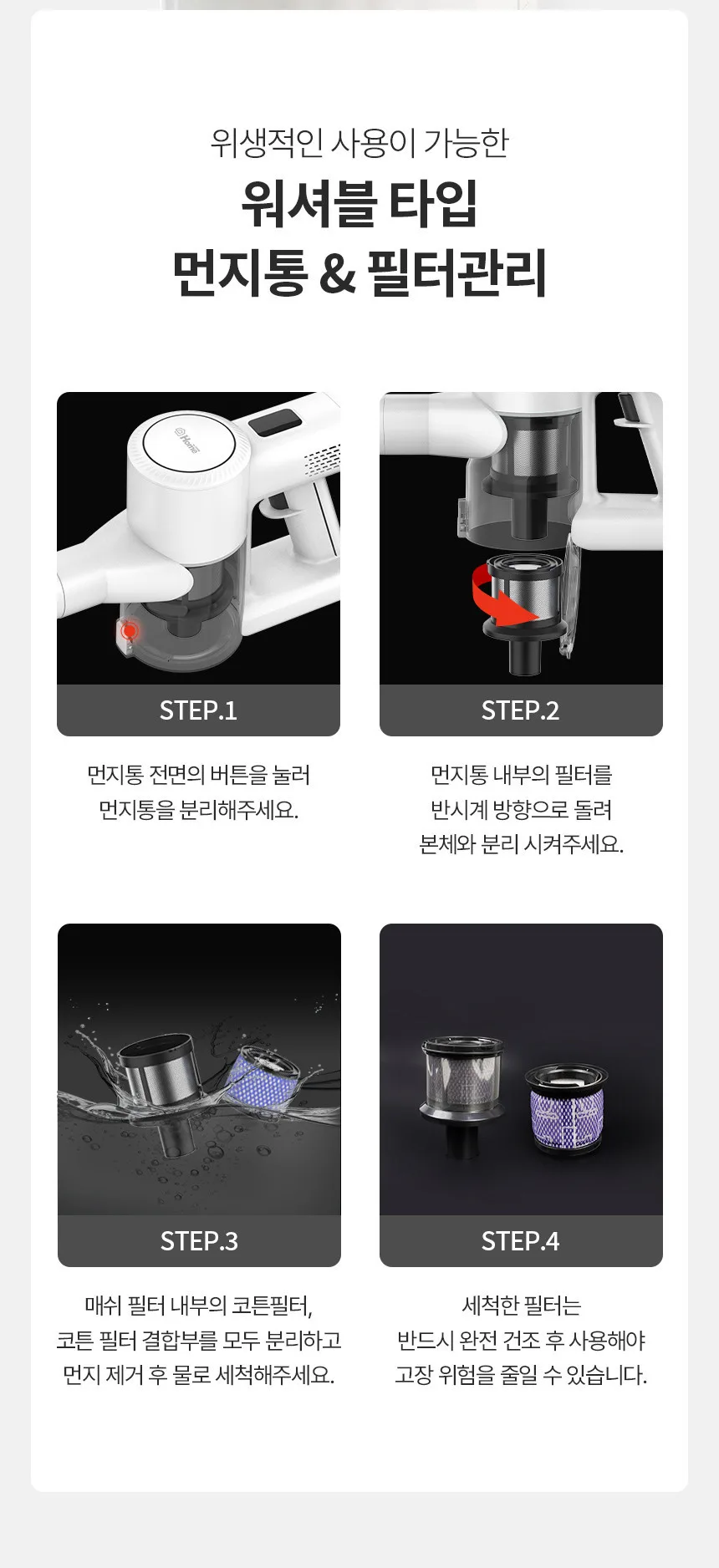 위생적인 사용이 가능한

워셔블 타입

먼지통 & 필터관리

STEP.1

먼지통 전면의 버튼을 눌러
먼지통을 분리해주세요.

STEP.2

먼지통 내부의 필터를
반시계 방향으로 돌려
본체와 분리 시켜주세요.

STEP.3

매쉬 필터 내부의 코튼필터,
코튼 필터 결합부를 모두 분리하고
먼지 제거 후 물로 세척해주세요.

STEP.4

세척한 필터는
반드시 완전 건조 후 사용해야
고장 위험을 줄일 수 있습니다.