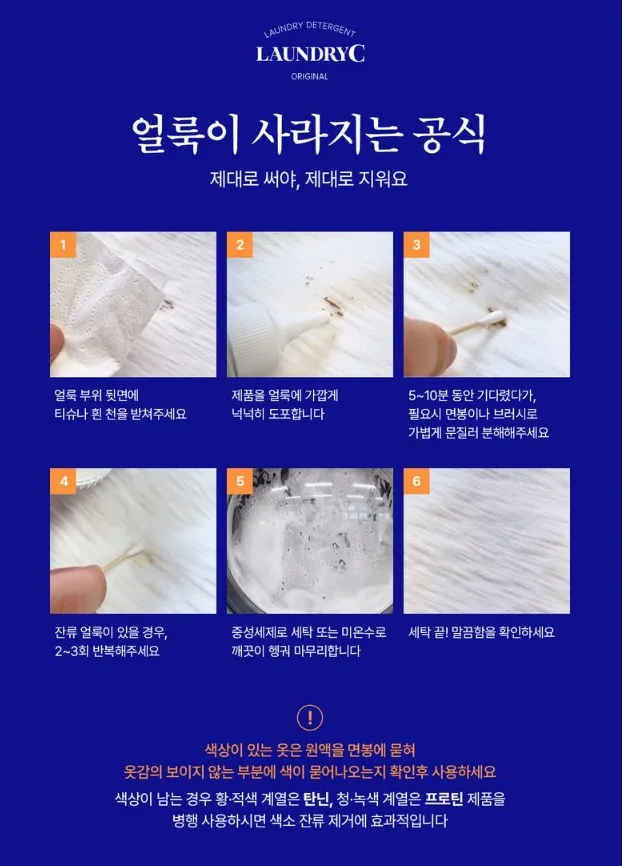 LAUNDRY DETERGENT
LAUNDRYC
ORIGINAL

얼룩이 사라지는 공식

제대로 써야, 제대로 지워요

1

얼룩 부위 뒷면에
티슈나 흰 천을 받쳐주세요

2

제품을 얼룩에 가깝게
넉넉히 도포합니다

3

5~10분 동안 기다렸다가,
필요시 면봉이나 브러시로
가볍게 문질러 분해해주세요

4

잔류 얼룩이 있을 경우,
2~3회 반복해주세요

5

중성세제로 세탁 또는 미온수로
깨끗이 헹궈 마무리합니다

6

세탁 끝! 말끔함을 확인하세요

!

색상이 있는 옷은 원액을 면봉에 묻혀
옷감의 보이지 않는 부분에 색이 묻어나오는지 확인후 사용하세요

색상이 남는 경우 황·적색 계열은 탄닌, 청·녹색 계열은 프로틴 제품을
병행 사용하시면 색소 잔류 제거에 효과적입니다