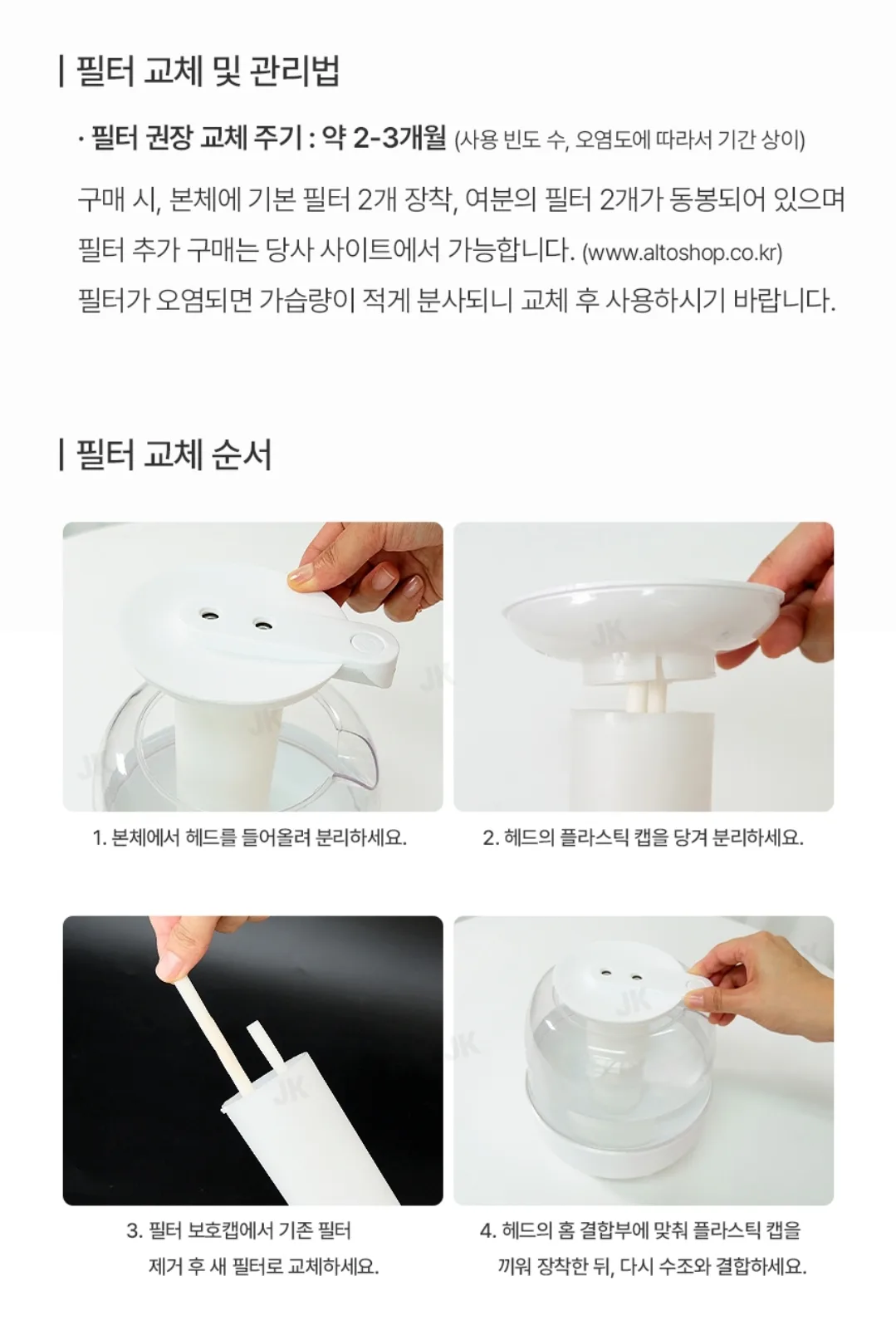 | 필터 교체 및 관리법

· 필터 권장 교체 주기 : 약 2-3개월 (사용 빈도 수, 오염도에 따라서 기간 상이)

구매 시, 본체에 기본 필터 2개 장착, 여분의 필터 2개가 동봉되어 있으며 필터 추가 구매는 당사 사이트에서 가능합니다. (www.altoshop.co.kr) 필터가 오염되면 가습량이 적게 분사되니 교체 후 사용하시기 바랍니다.

| 필터 교체 순서

1. 본체에서 헤드를 들어올려 분리하세요.

2. 헤드의 플라스틱 캡을 당겨 분리하세요.

3. 필터 보호캡에서 기존 필터 제거 후 새 필터로 교체하세요.

4. 헤드의 홈 결합부에 맞춰 플라스틱 캡을 끼워 장착한 뒤, 다시 수조와 결합하세요.

JK