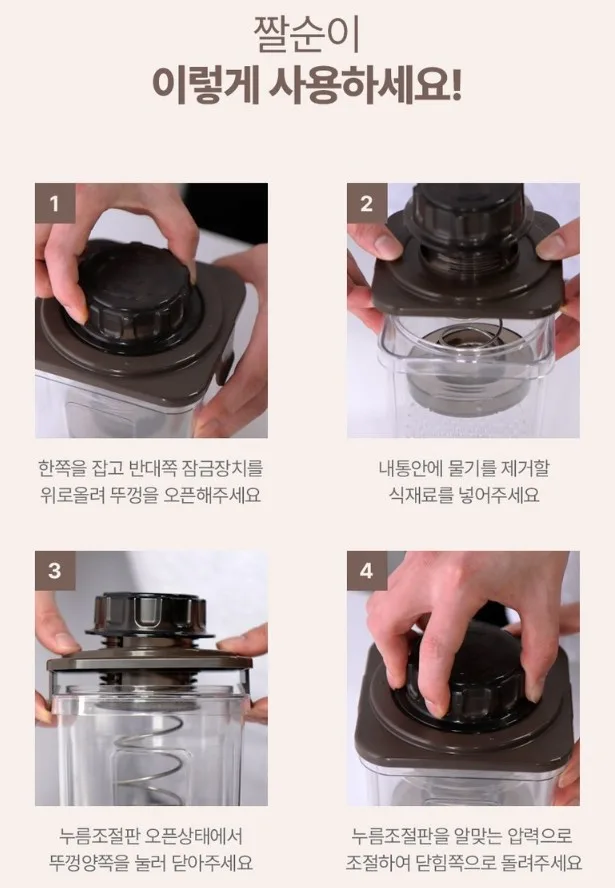 짤순이
이렇게 사용하세요!

1

한쪽을 잡고 반대쪽 잠금장치를 위로올려 뚜껑을 오픈해주세요

2

내통안에 물기를 제거할 식재료를 넣어주세요

3

누름조절판 오픈상태에서 뚜껑양쪽을 눌러 닫아주세요

4

누름조절판을 알맞는 압력으로 조절하여 닫힘쪽으로 돌려주세요