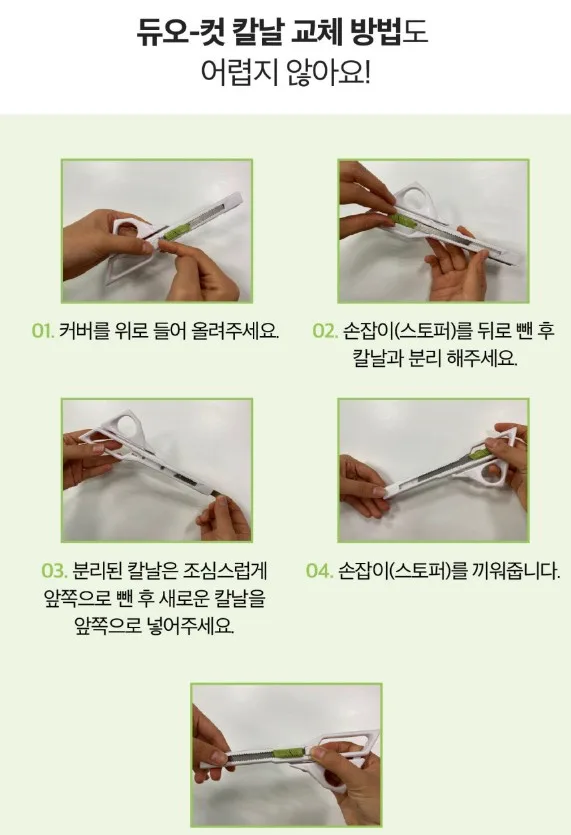 듀오-컷 칼날 교체 방법도
어렵지 않아요!

01. 커버를 위로 들어 올려주세요.

02. 손잡이(스토퍼)를 뒤로 뺀 후 칼날과 분리 해주세요.

03. 분리된 칼날은 조심스럽게 앞쪽으로 뺀 후 새로운 칼날을 앞쪽으로 넣어주세요.

04. 손잡이(스토퍼)를 끼워줍니다.