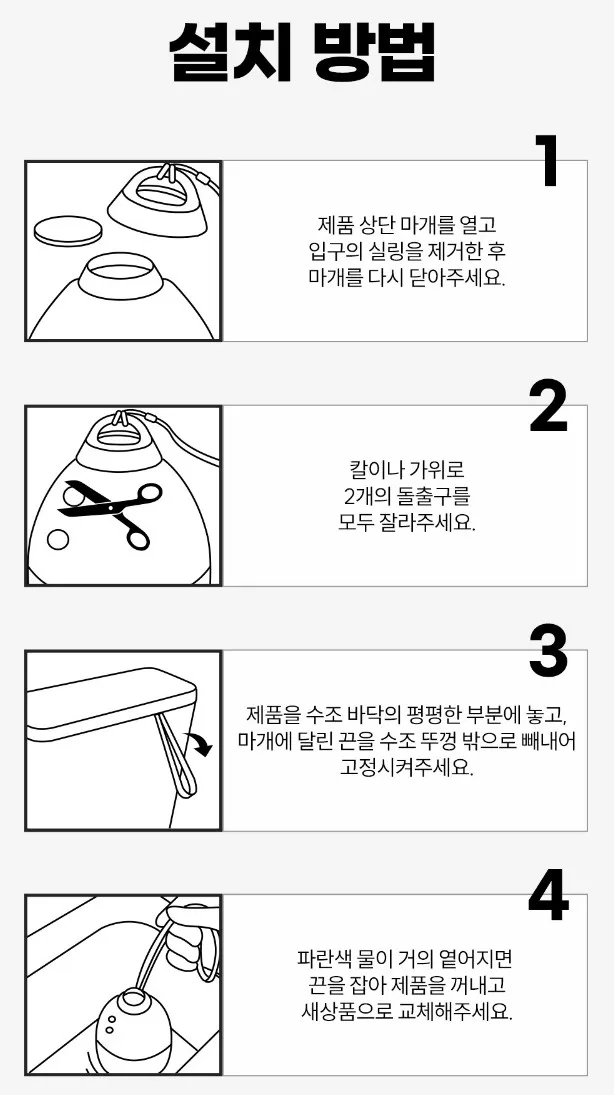 설치 방법

1

제품 상단 마개를 열고
입구의 실링을 제거한 후
마개를 다시 닫아주세요.

2

칼이나 가위로
2개의 돌출구를
모두 잘라주세요.

3

제품을 수조 바닥의 평평한 부분에 놓고,
마개에 달린 끈을 수조 뚜껑 밖으로 빼내어
고정시켜주세요.

4

파란색 물이 거의 옅어지면
끈을 잡아 제품을 꺼내고
새상품으로 교체해주세요.